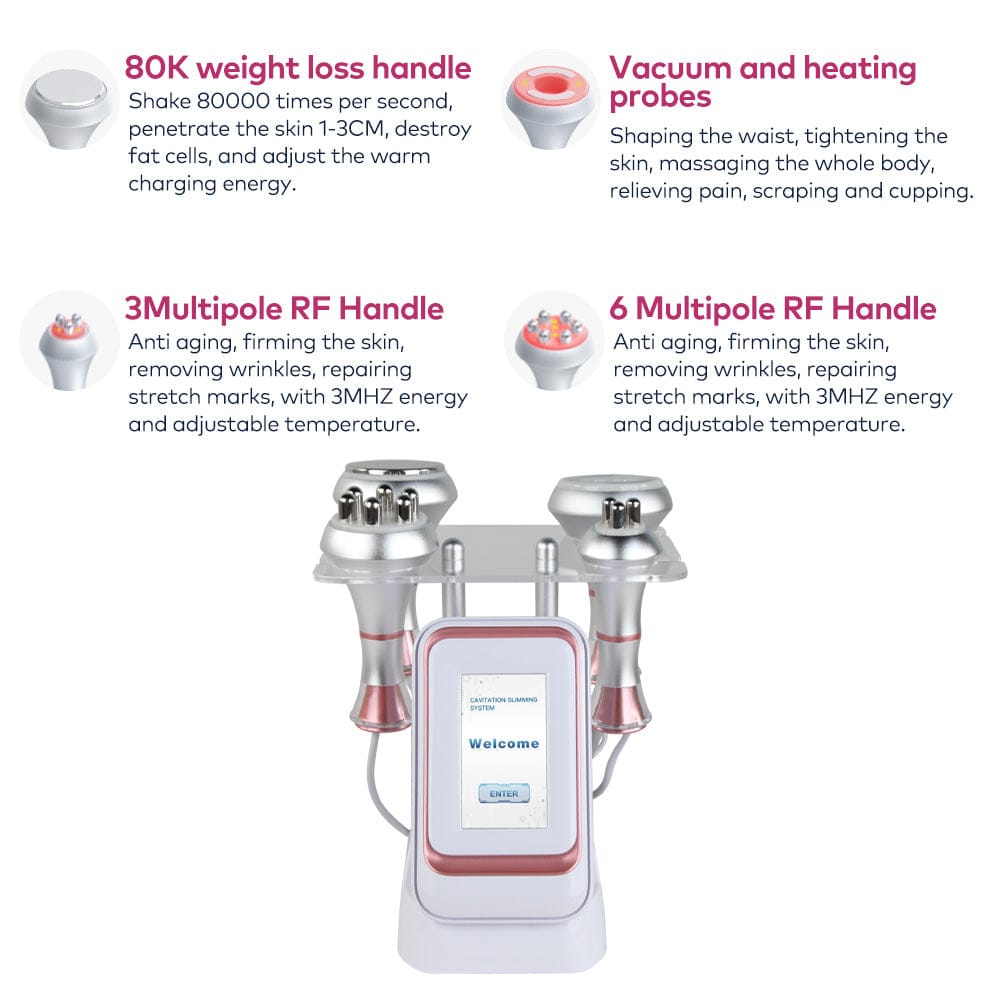 80K weight loss handle
Shake 80000 times per second, penetrate the skin 1-3CM, destroy fat cells, and adjust the warm charging energy.

Vacuum and heating probes
Shaping the waist, tightening the skin, massaging the whole body, relieving pain, scraping and cupping.

3Multipole RF Handle
Anti aging, firming the skin, removing wrinkles, repairing stretch marks, with 3MHZ energy and adjustable temperature.

6 Multipole RF Handle
Anti aging, firming the skin, removing wrinkles, repairing stretch marks, with 3MHZ energy and adjustable temperature.

CAVITATION SLIMMING SYSTEM
Welcome
ENTER