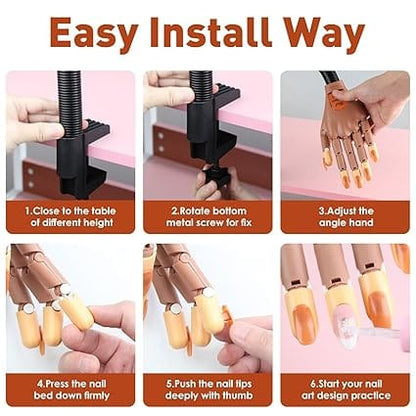 Easy Install Way

1.Close to the table of different height

2.Rotate bottom metal screw for fix

3.Adjust the angle hand

4.Press the nail bed down firmly

5.Push the nail tips deeply with thumb

6.Start your nail art design practice