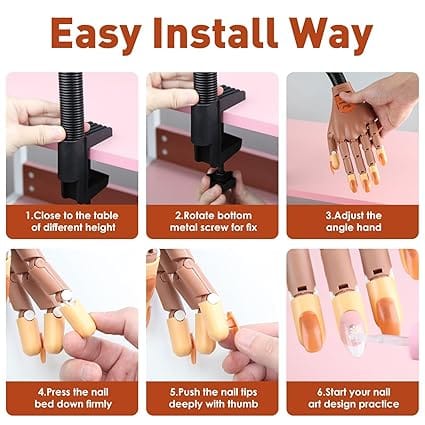 Easy Install Way

1.Close to the table of different height

2.Rotate bottom metal screw for fix

3.Adjust the angle hand

4.Press the nail bed down firmly

5.Push the nail tips deeply with thumb

6.Start your nail art design practice