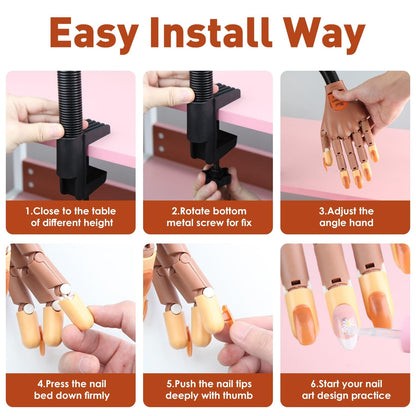 Easy Install Way

1.Close to the table of different height

2.Rotate bottom metal screw for fix

3.Adjust the angle hand

4.Press the nail bed down firmly

5.Push the nail tips deeply with thumb

6.Start your nail art design practice