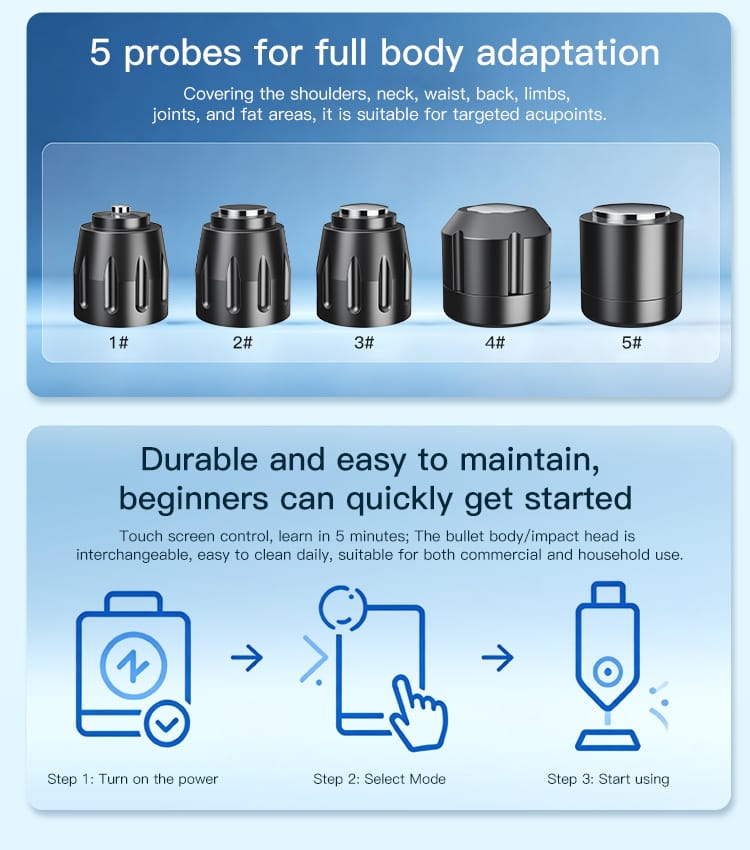 5 probes for full body adaptation

Covering the shoulders, neck, waist, back, limbs, joints, and fat areas, it is suitable for targeted acupoints.

1#
2#
3#
4#
5#

Durable and easy to maintain, beginners can quickly get started

Touch screen control, learn in 5 minutes; The bullet body/impact head is interchangeable, easy to clean daily, suitable for both commercial and household use.

Step 1: Turn on the power
Step 2: Select Mode
Step 3: Start using